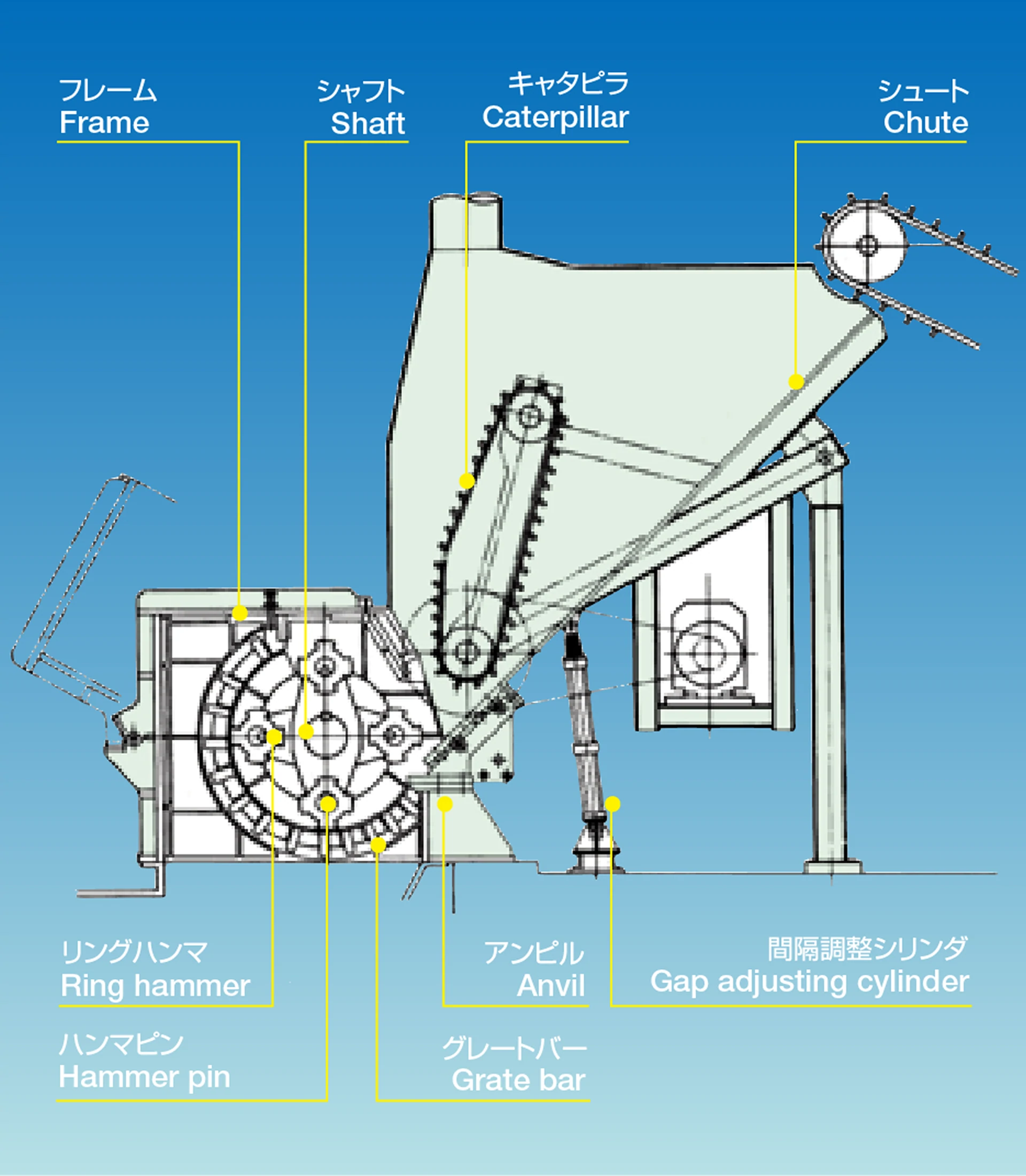 フレーム
Frame

シャフト
Shaft

キャタピラ
Caterpillar

シュート
Chute

リングハンマ
Ring hammer

アンビル
Anvil

間隔調整シリンダ
Gap adjusting cylinder

ハンマピン
Hammer pin

グレートバー
Grate bar