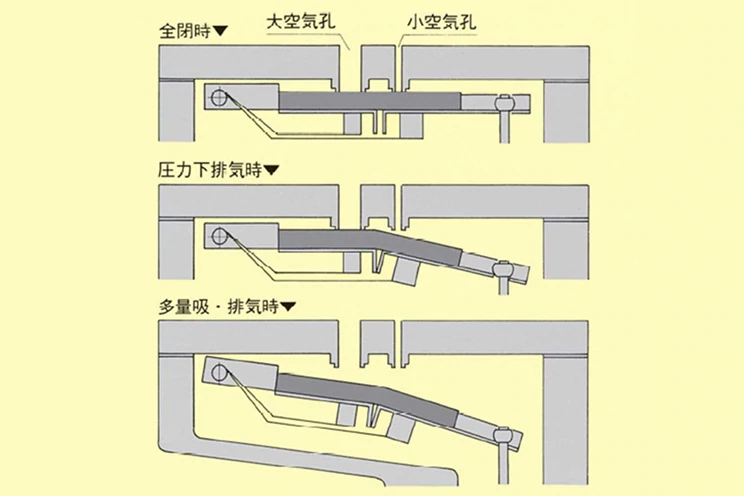 全閉時▼
大空気孔
小空気孔
圧力下排気時▼
多量吸・排気時▼