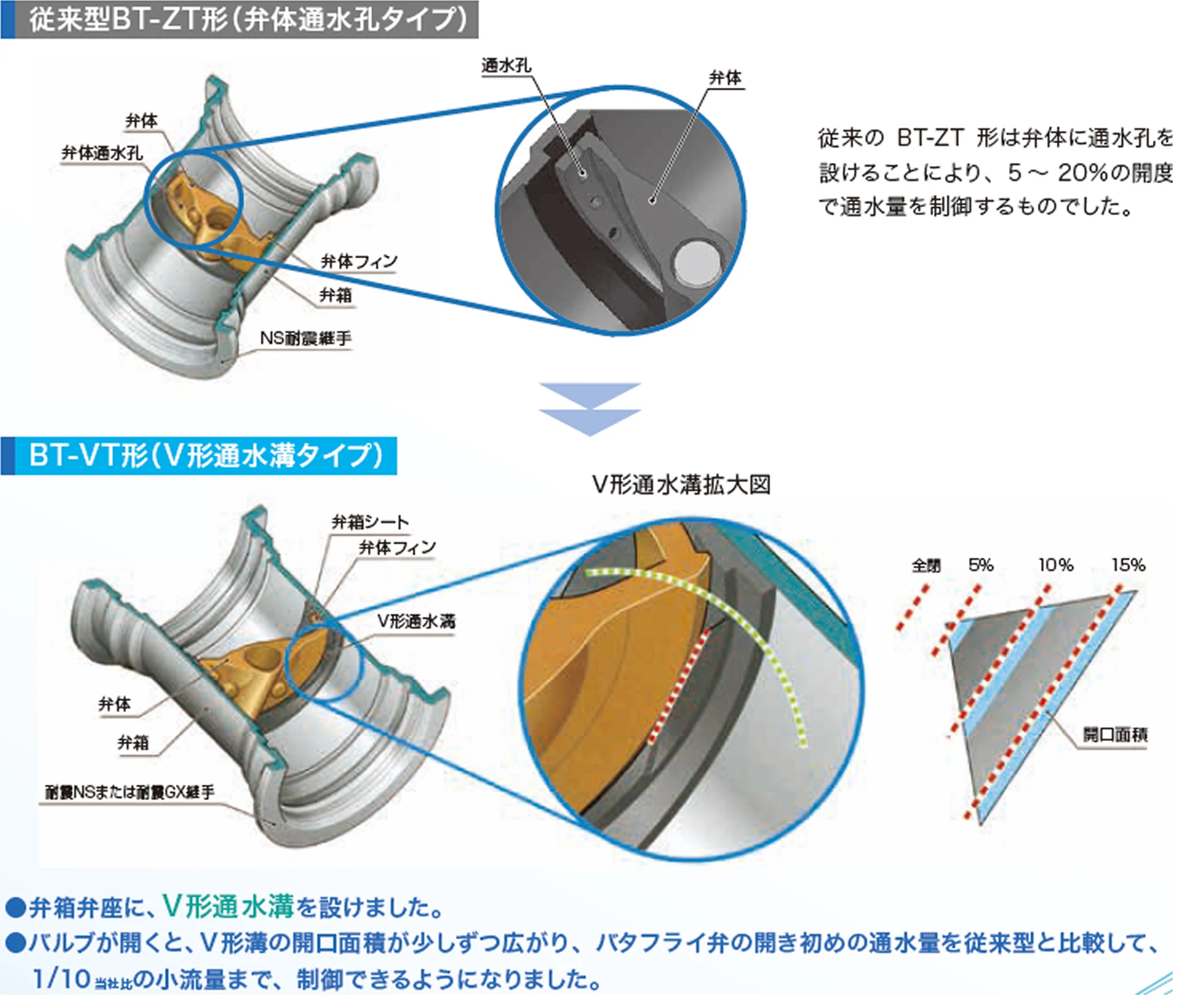 従来型BT-ZT形(弁体通水孔タイプ)

弁体
弁体通水孔
弁体フィン
弁箱
NS耐震継手
通水孔
弁体

従来の BT-ZT 形は弁体に通水孔を設けることにより、5～20%の開度で通水量を制御するものでした。

BT-VT形(V形通水溝タイプ)

V形通水溝拡大図

弁箱シート
弁体フィン
V形通水溝
弁体
弁箱
耐震NSまたは耐震GX継手

全閉 5% 10% 15%
開口面積

●弁箱弁座に、V形通水溝を設けました。
●バルブが開くと、V形溝の開口面積が少しずつ広がり、バタフライ弁の開き初めの通水量を従来型と比較して、1/10当社比の小流量まで、制御できるようになりました。