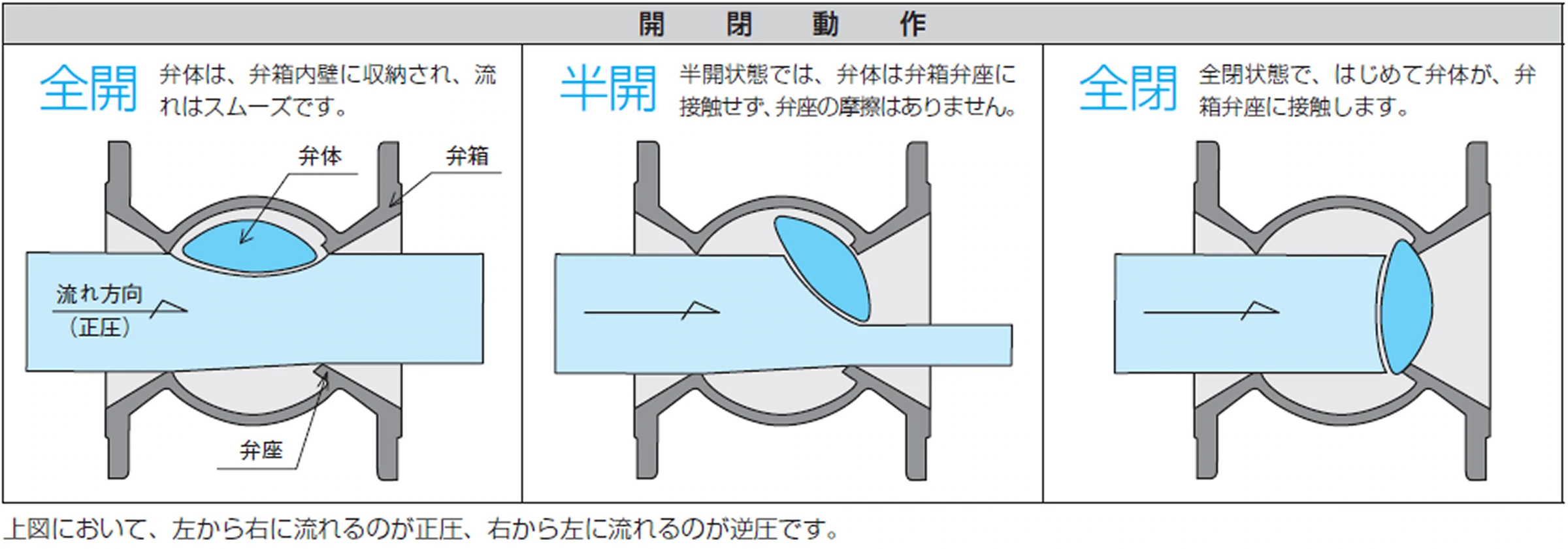 開　閉　動　作

全開　弁体は、弁箱内壁に収納され、流れはスムーズです。

弁体
弁箱
流れ方向
（正圧）
弁座

半開　半開状態では、弁体は弁箱弁座に接触せず、弁座の摩擦はありません。

全閉　全閉状態で、はじめて弁体が、弁箱弁座に接触します。

上図において、左から右に流れるのが正圧、右から左に流れるのが逆圧です。