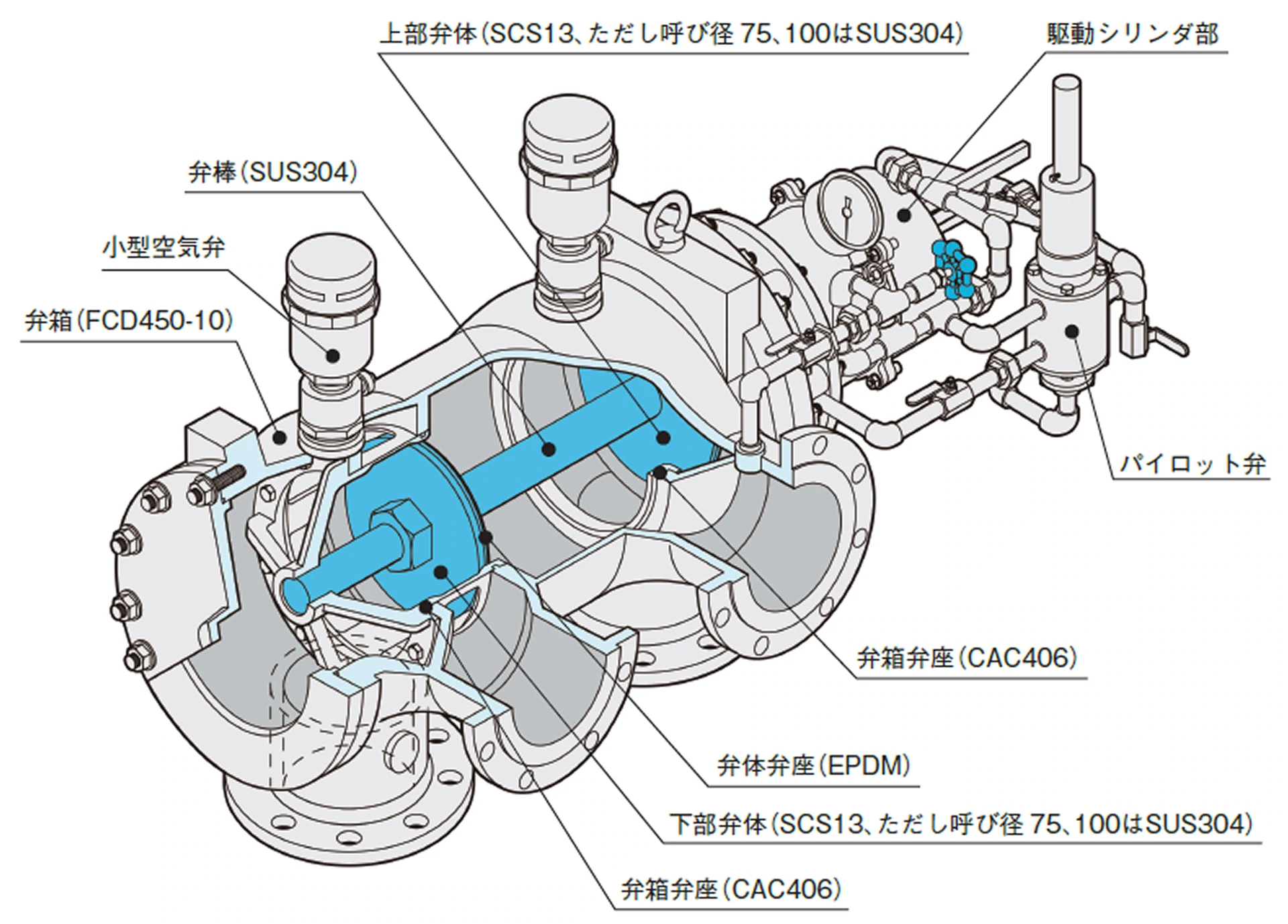 上部弁体（SCS13、ただし呼び径 75、100はSUS304）

駆動シリンダ部

弁棒（SUS304）

小型空気弁

弁箱（FCD450-10）

パイロット弁

弁箱弁座（CAC406）

弁体弁座（EPDM）

下部弁体（SCS13、ただし呼び径 75、100はSUS304）

弁箱弁座（CAC406）